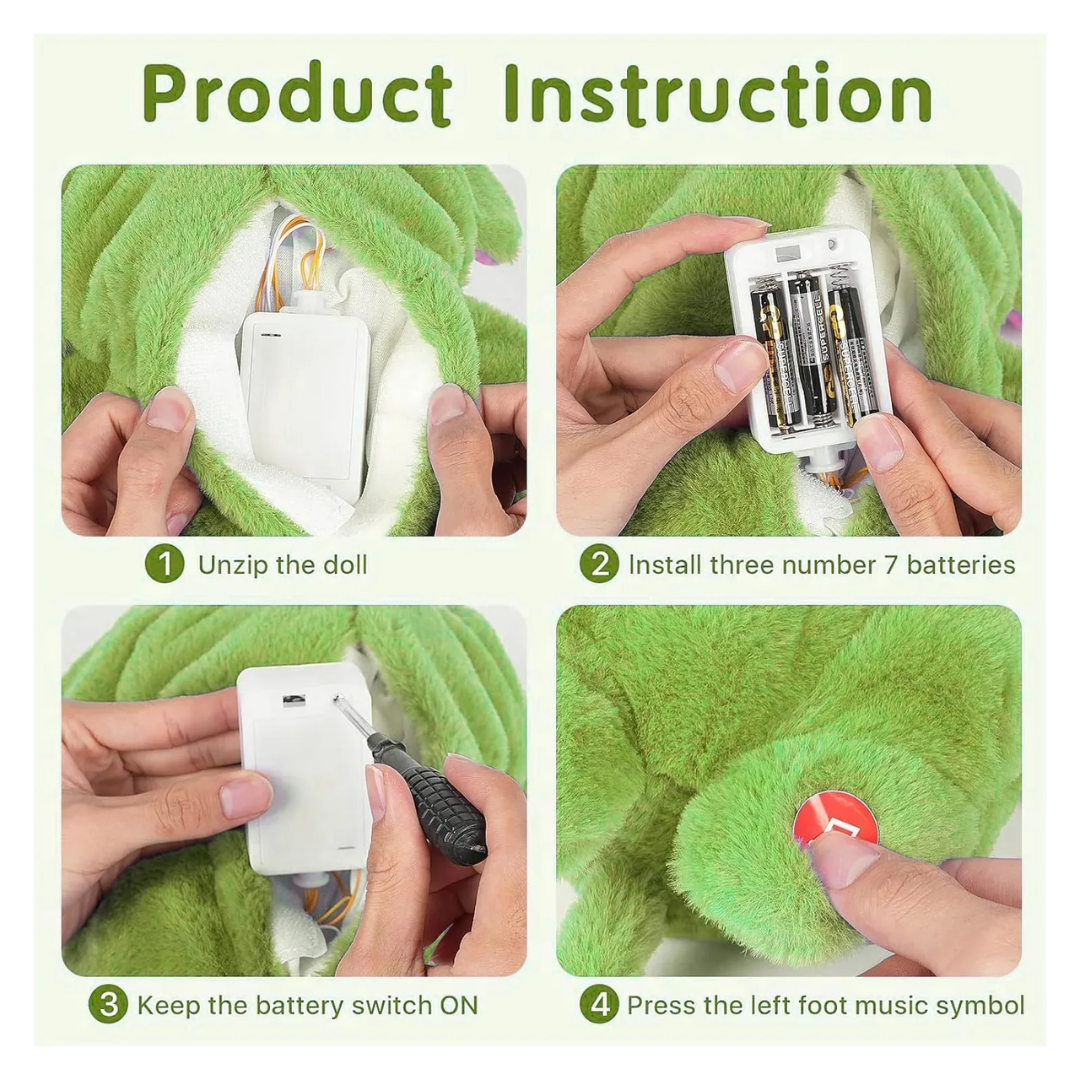 Product Instruction

1 Unzip the doll

2 Install three number 7 batteries

3 Keep the battery switch ON

4 Press the left foot music symbol